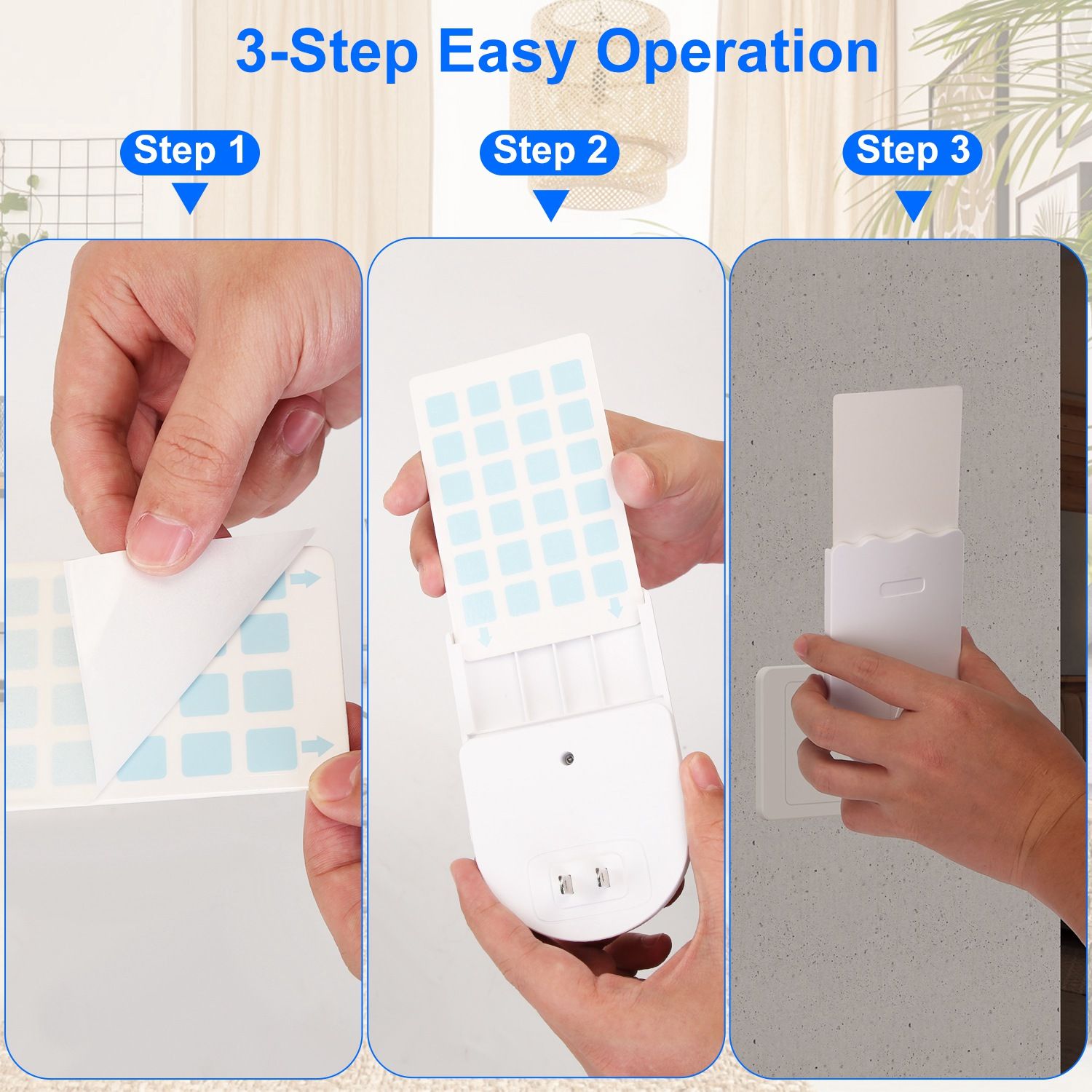 3-Step Easy Operation

Step 1

Step 2

Step 3